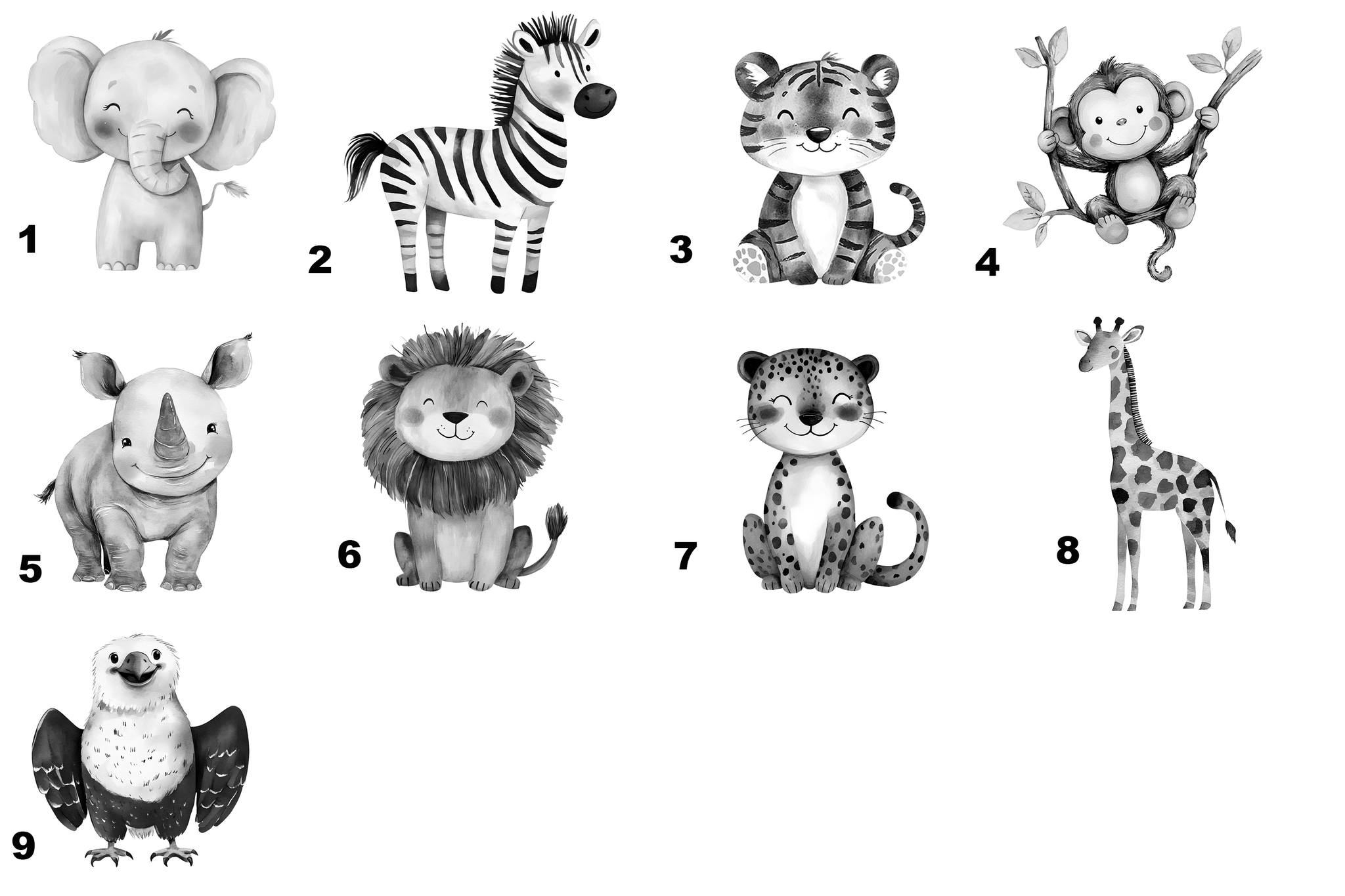 1

2

3

4

5

6

7

8

9